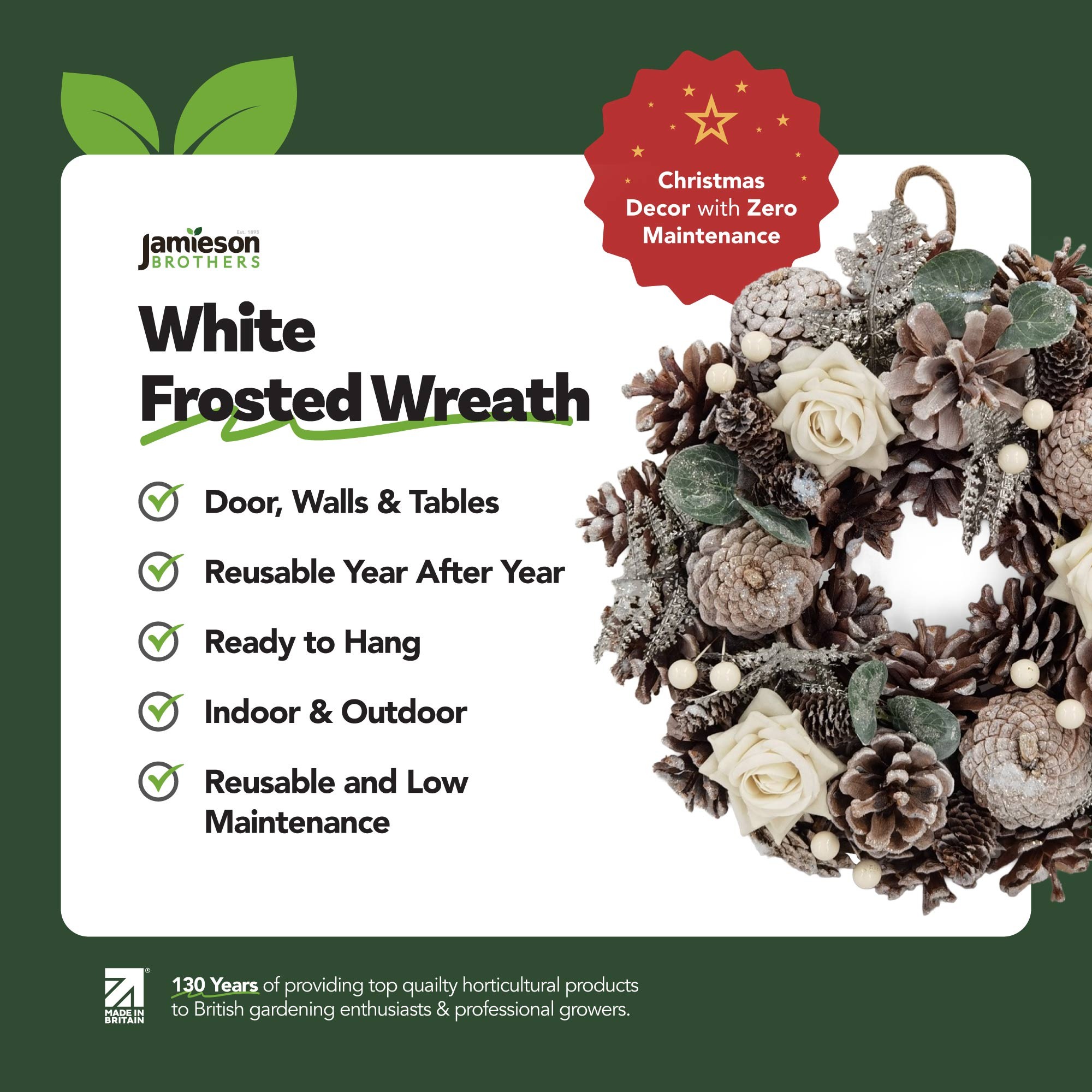 Christmas Decor with Zero Maintenance

Est. 1895
Jamieson
BROTHERS

White Frosted Wreath

Door, Walls & Tables

Reusable Year After Year

Ready to Hang

Indoor & Outdoor

Reusable and Low Maintenance

MADE IN BRITAIN

130 Years of providing top quailty horticultural products to British gardening enthusiasts & professional growers.