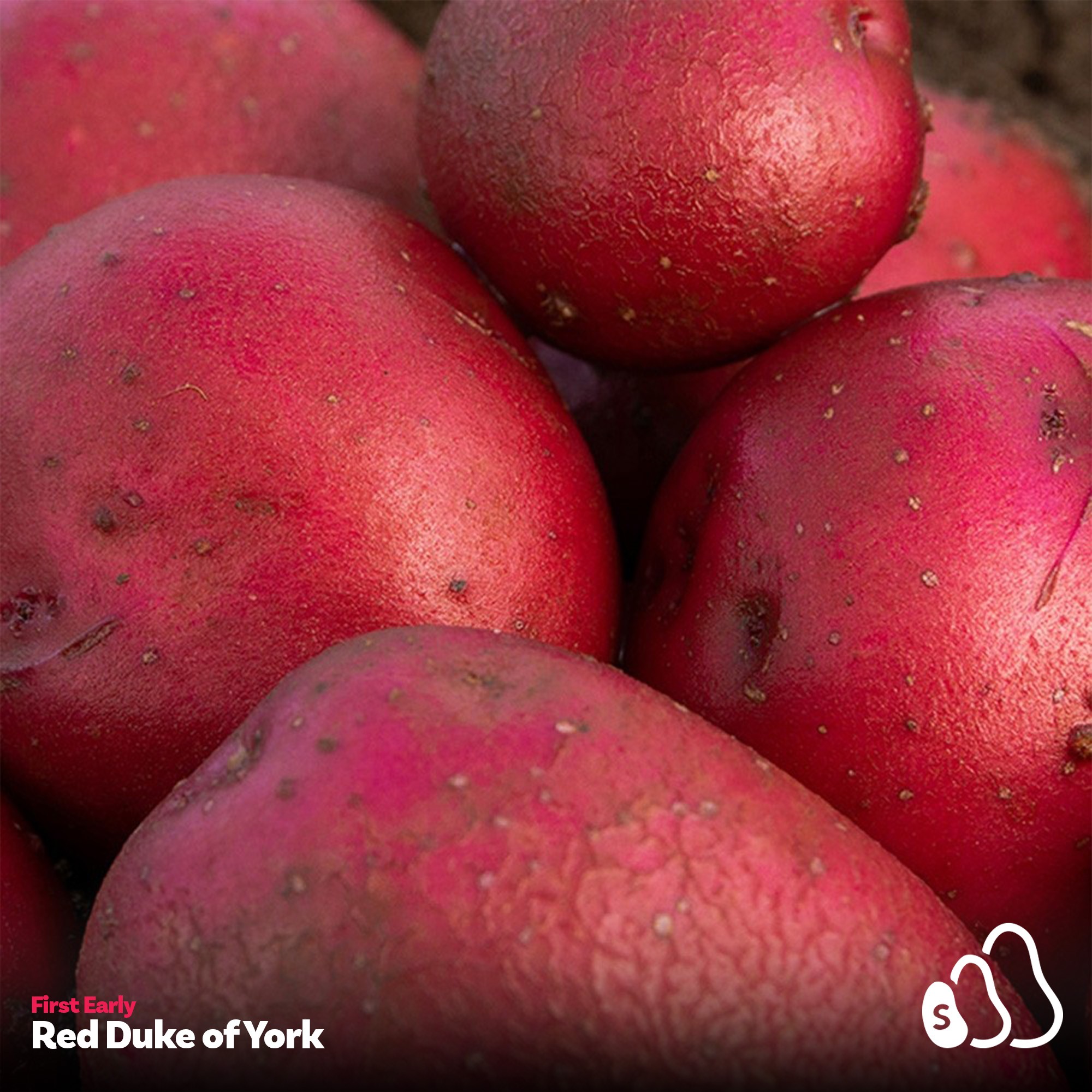 First Early
Red Duke of York

S