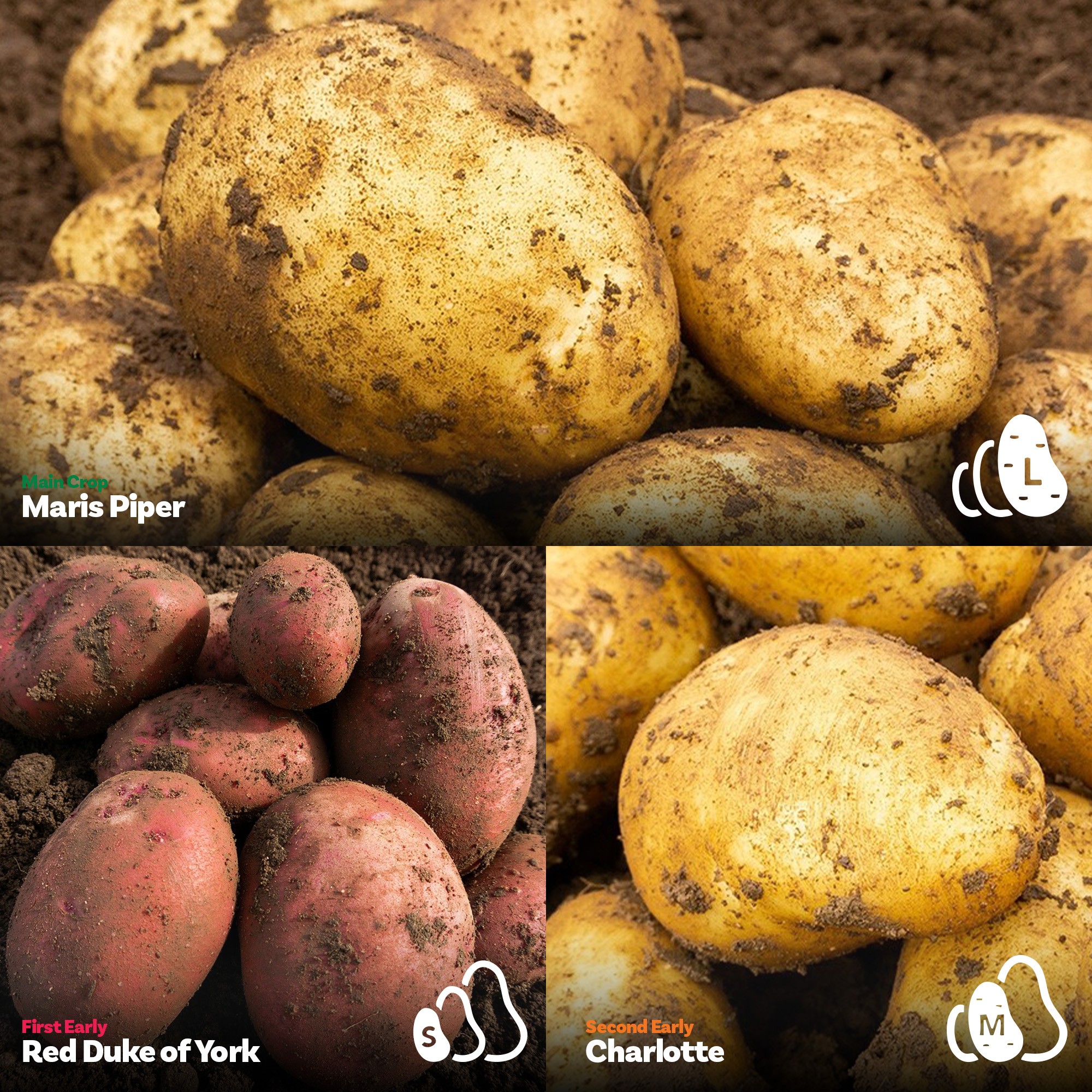 Main Crop
Maris Piper

L

First Early
Red Duke of York

S

Second Early
Charlotte

M