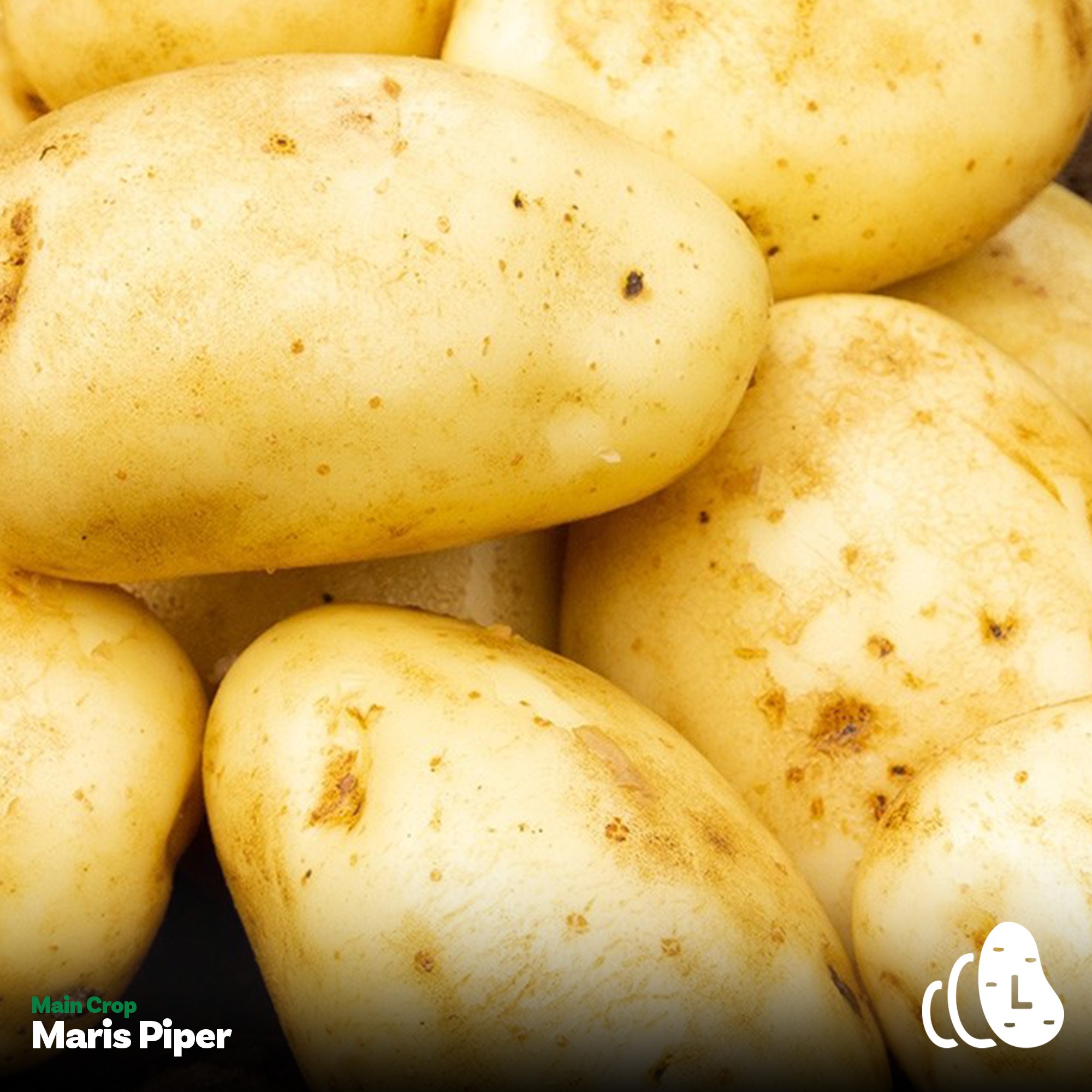 Main Crop
Maris Piper

L