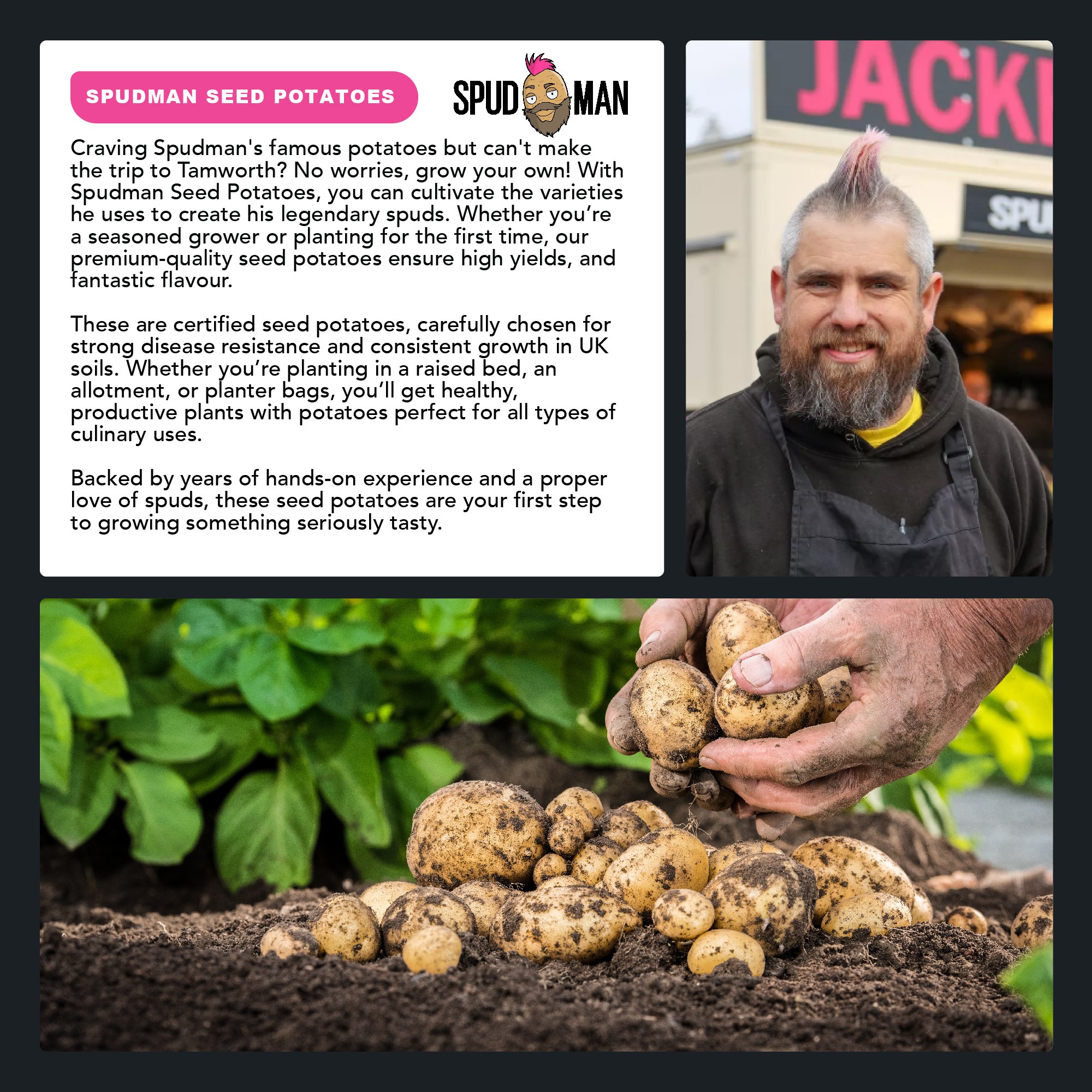 SPUDMAN SEED POTATOES

SPUD MAN

Craving Spudman's famous potatoes but can't make the trip to Tamworth? No worries, grow your own! With Spudman Seed Potatoes, you can cultivate the varieties he uses to create his legendary spuds. Whether you're a seasoned grower or planting for the first time, our premium-quality seed potatoes ensure high yields, and fantastic flavour.

These are certified seed potatoes, carefully chosen for strong disease resistance and consistent growth in UK soils. Whether you're planting in a raised bed, an allotment, or planter bags, you'll get healthy, productive plants with potatoes perfect for all types of culinary uses.

Backed by years of hands-on experience and a proper love of spuds, these seed potatoes are your first step to growing something seriously tasty.

JACK

SPU