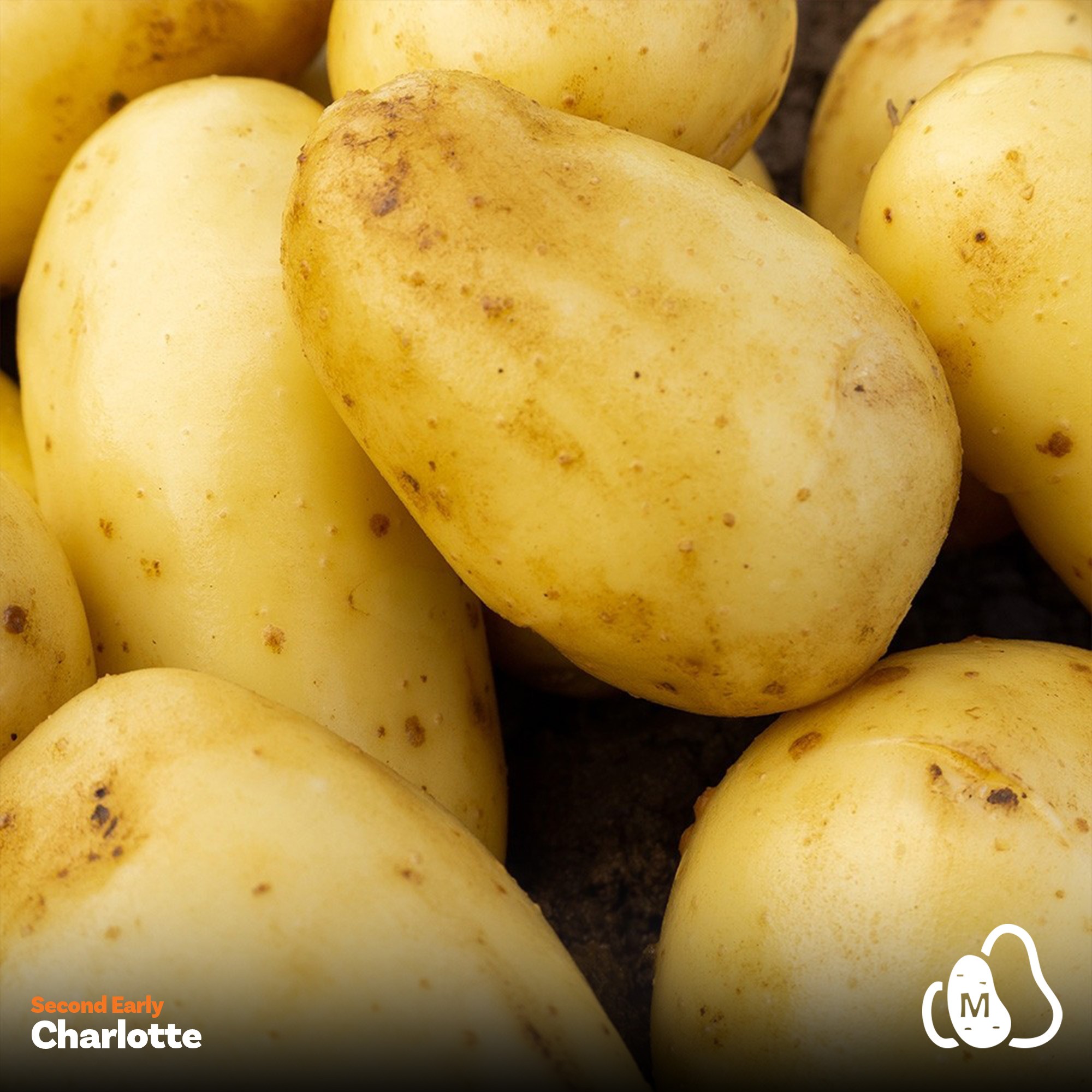 Second Early
Charlotte

M